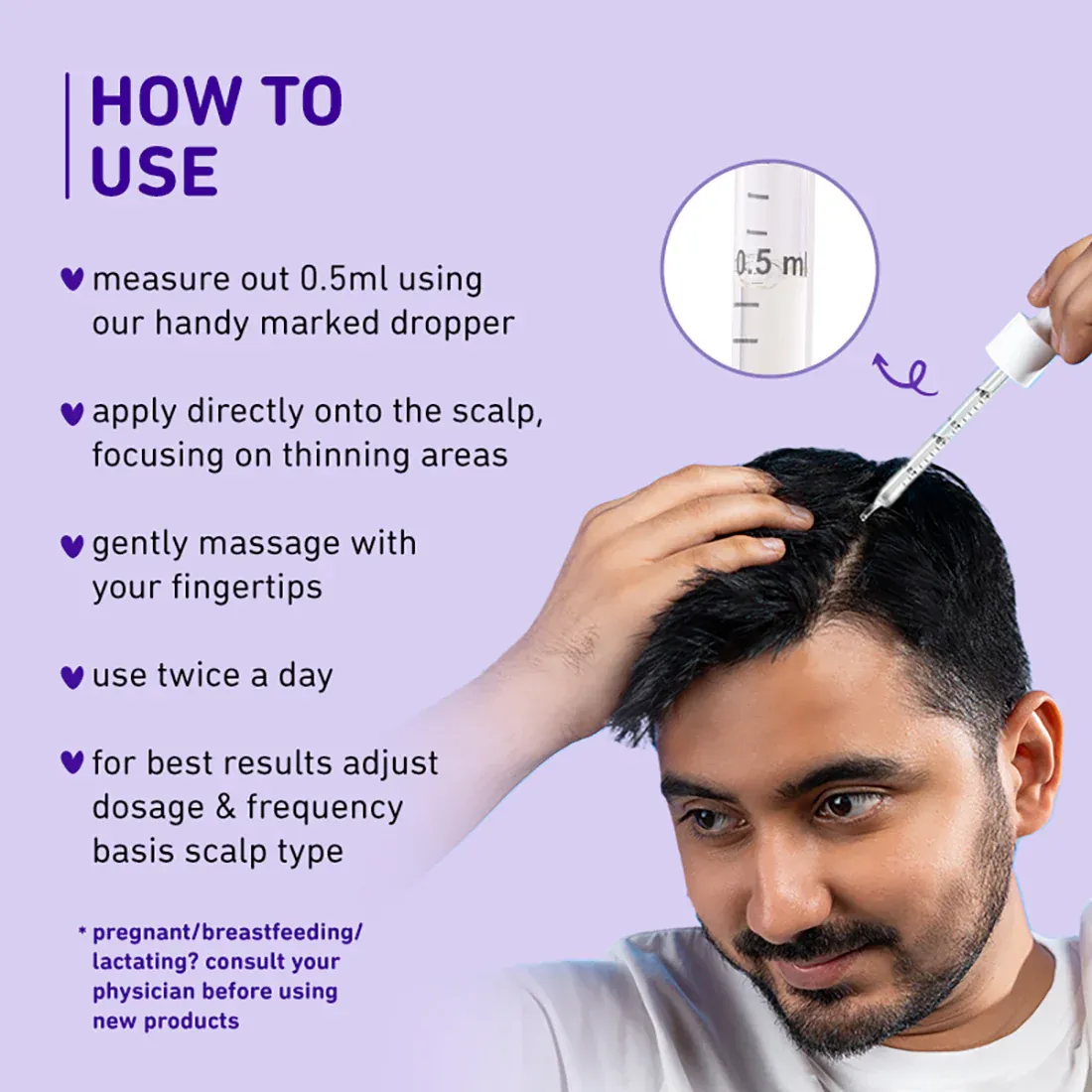 HOW TO USE

measure out 0.5ml using our handy marked dropper

apply directly onto the scalp, focusing on thinning areas

gently massage with your fingertips

use twice a day

for best results adjust dosage & frequency basis scalp type

* pregnant/breastfeeding/ lactating? consult your physician before using new products

0.5 ml